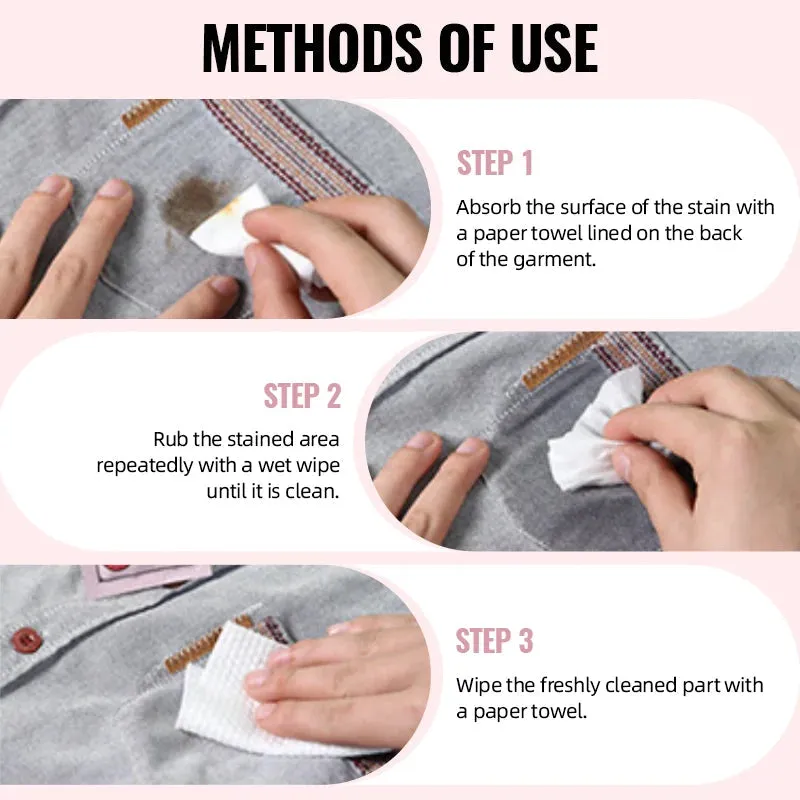 METHODS OF USE

STEP 1

Absorb the surface of the stain with a paper towel lined on the back of the garment.

STEP 2

Rub the stained area repeatedly with a wet wipe until it is clean.

STEP 3

Wipe the freshly cleaned part with a paper towel.